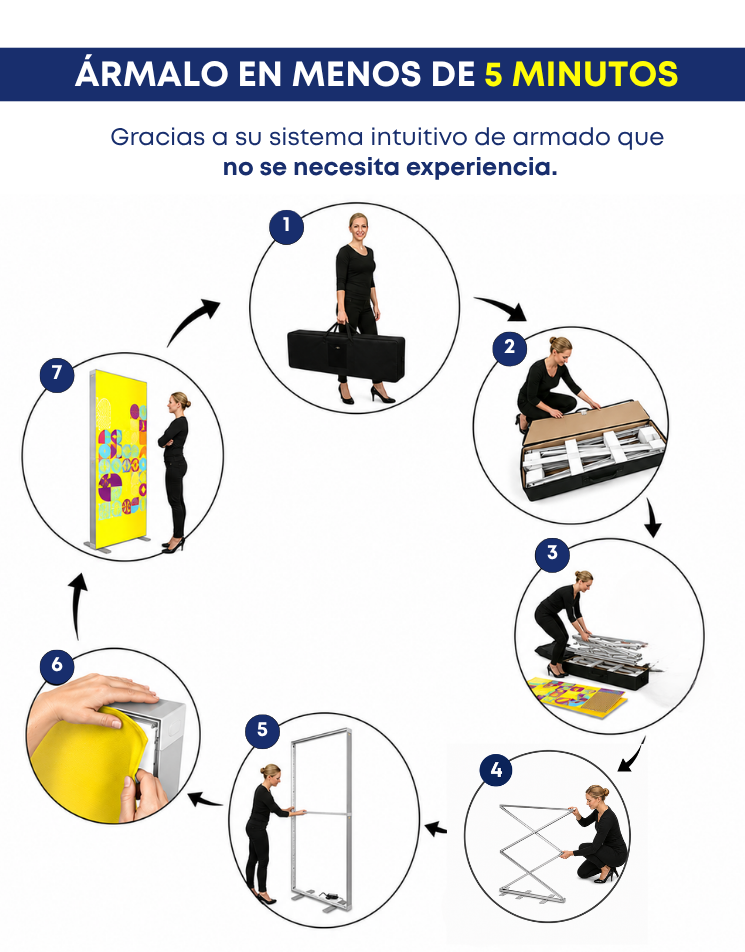 ÁRMALO EN MENOS DE 5 MINUTOS

Gracias a su sistema intuitivo de armado que **no se necesita experiencia.**

1

2

3

4

5

6

7